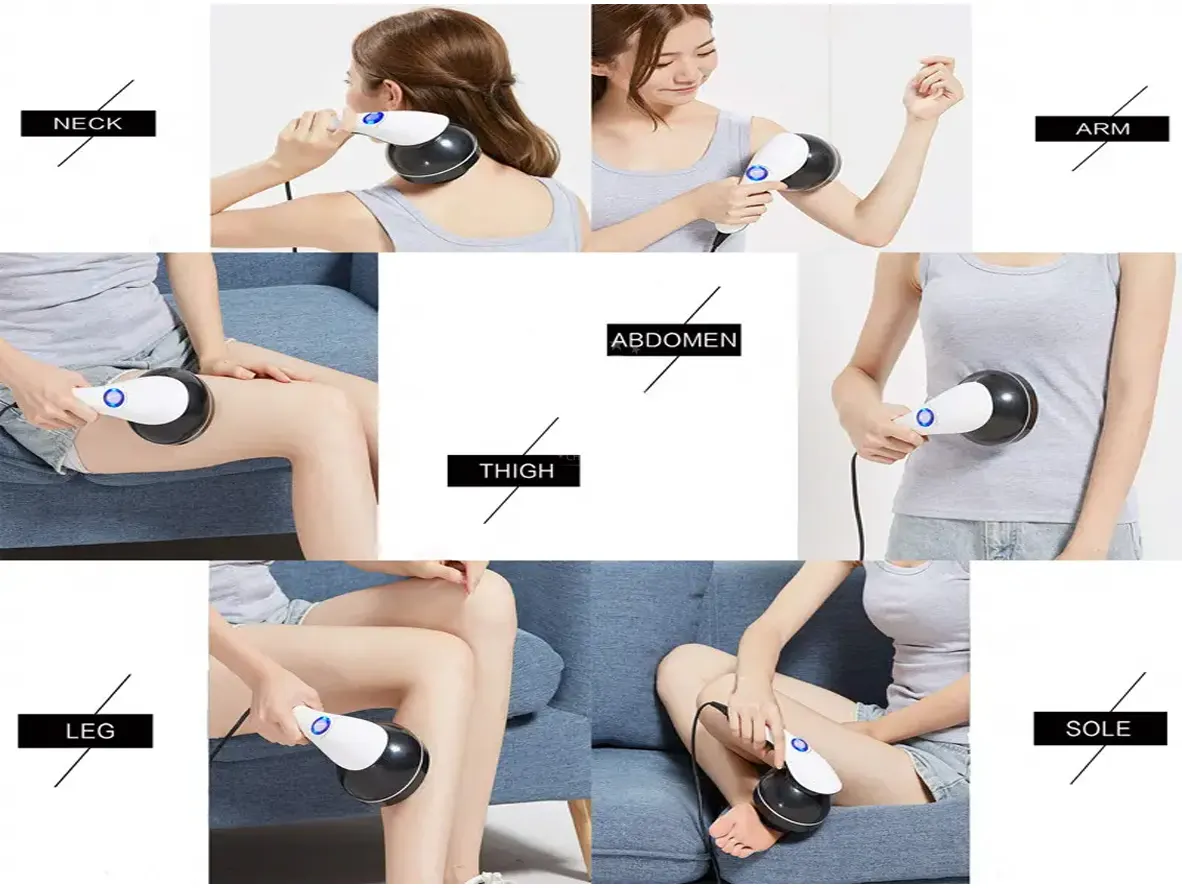 NECK

ARM

ABDOMEN

THIGH

LEG

SOLE