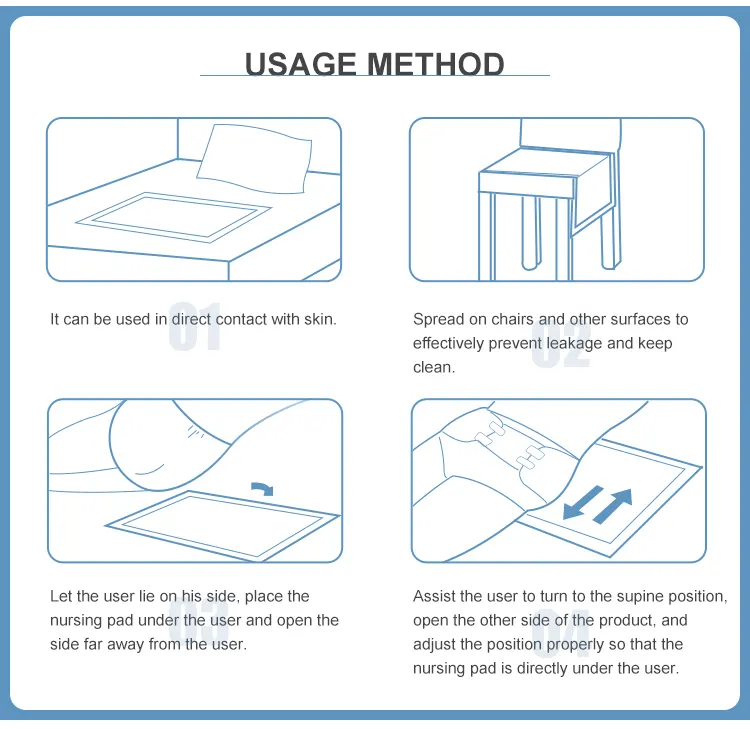 USAGE METHOD

01

It can be used in direct contact with skin.

02

Spread on chairs and other surfaces to effectively prevent leakage and keep clean.

03

Let the user lie on his side, place the nursing pad under the user and open the side far away from the user.

04

Assist the user to turn to the supine position, open the other side of the product, and adjust the position properly so that the nursing pad is directly under the user.