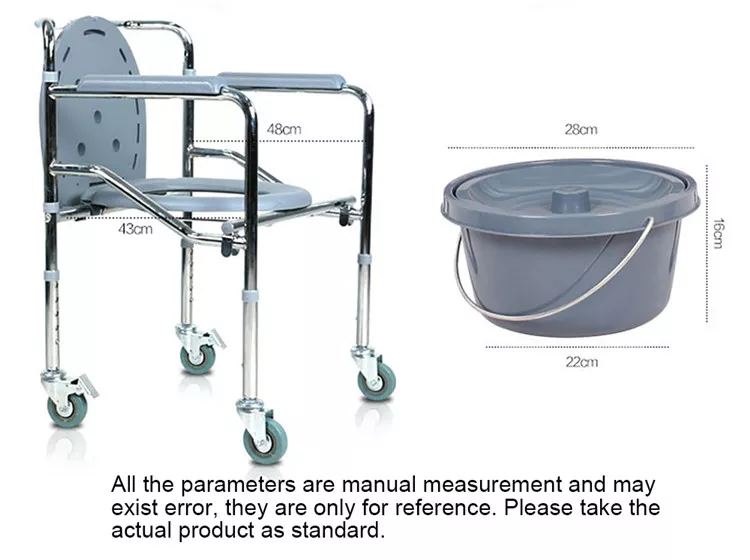 48cm

43cm

28cm

16cm

22cm

All the parameters are manual measurement and may exist error, they are only for reference. Please take the actual product as standard.